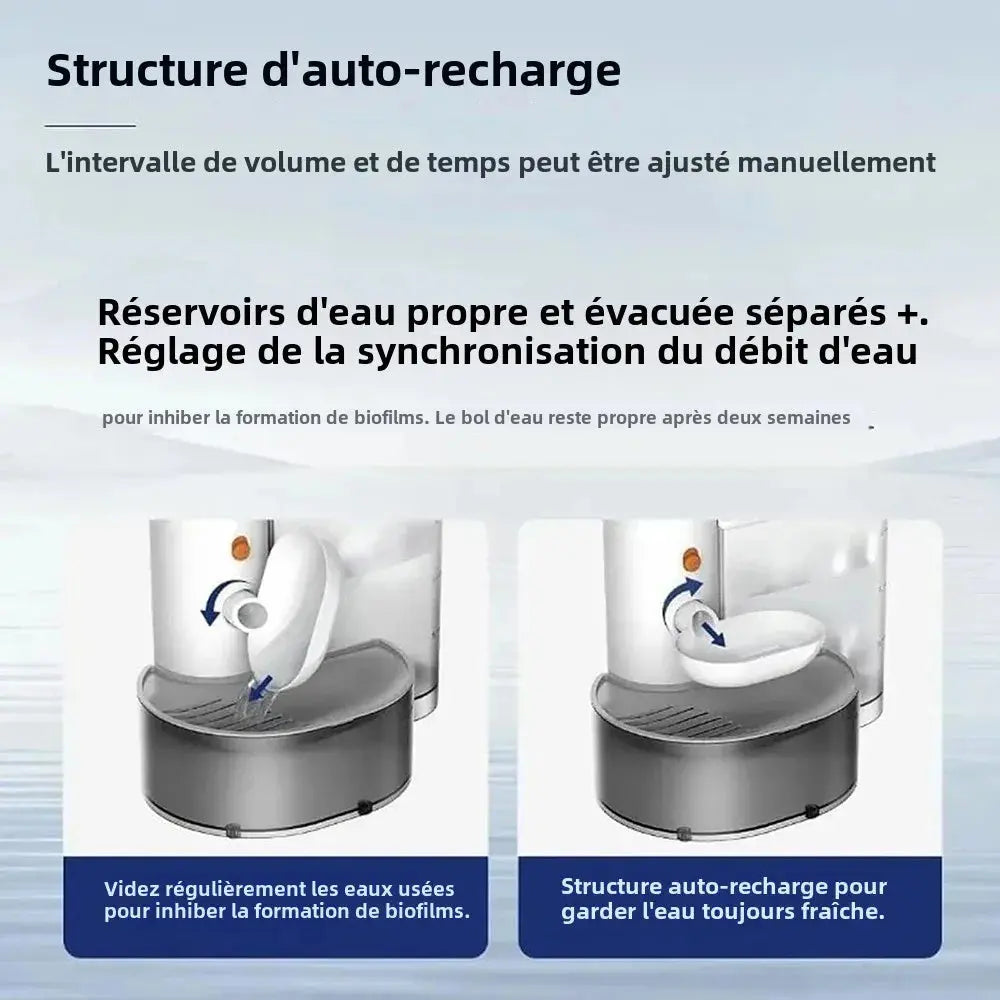 Structure d'auto-recharge

L'intervalle de volume et de temps peut être ajusté manuellement

Réservoirs d'eau propre et évacuée séparés +. Réglage de la synchronisation du débit d'eau

pour inhiber la formation de biofilms. Le bol d'eau reste propre après deux semaines

Videz régulièrement les eaux usées pour inhiber la formation de biofilms.

Structure auto-recharge pour garder l'eau toujours fraîche.